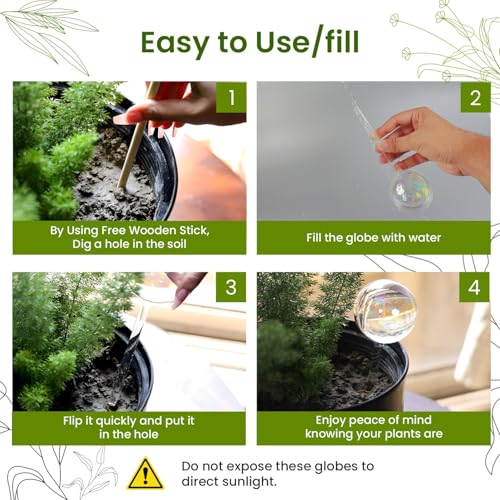 Easy to Use/fill

1

By Using Free Wooden Stick, Dig a hole in the soil

2

Fill the globe with water

3

Flip it quickly and put it in the hole

4

Enjoy peace of mind knowing your plants are

Do not expose these globes to direct sunlight.